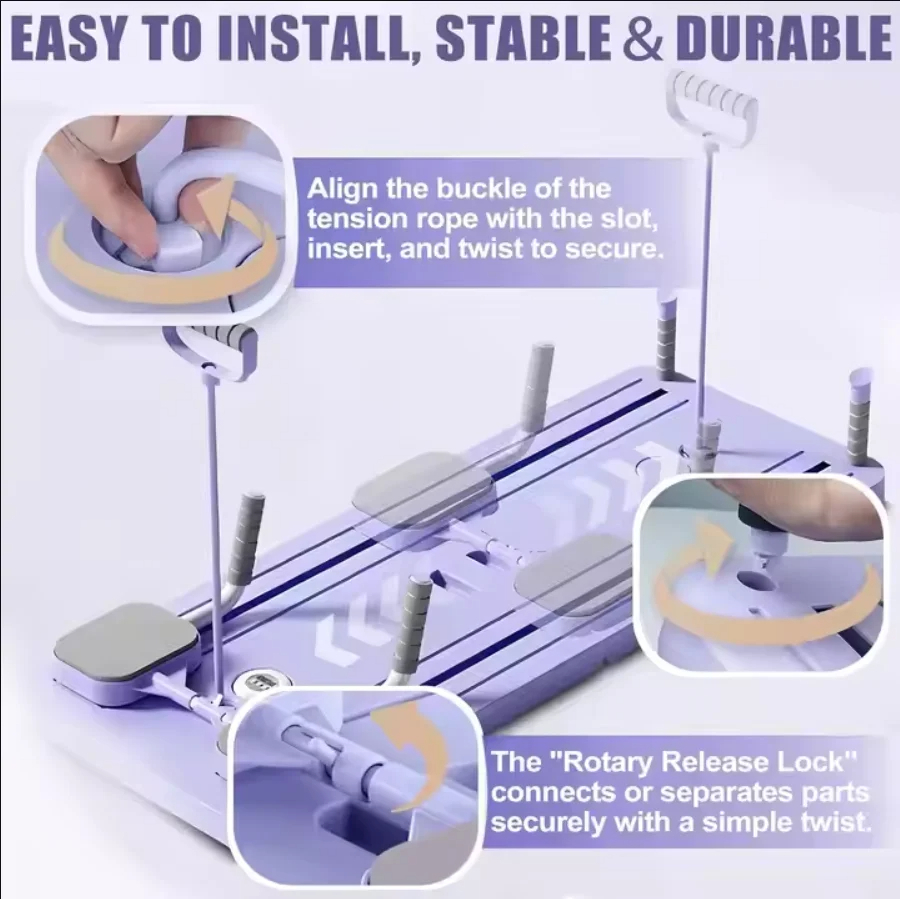 EASY TO INSTALL, STABLE & DURABLE

Align the buckle of the tension rope with the slot, insert, and twist to secure.

The "Rotary Release Lock" connects or separates parts securely with a simple twist.